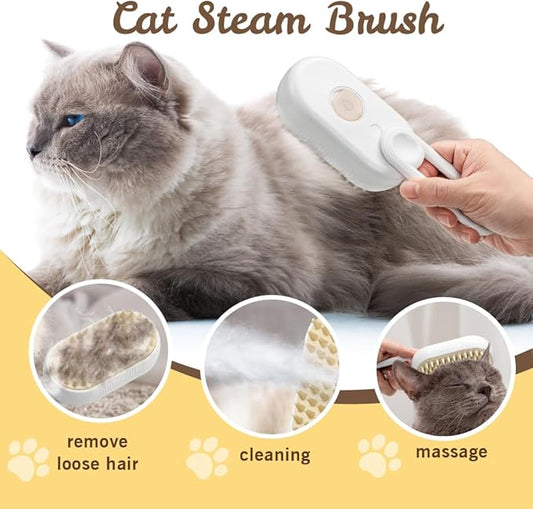 Cat Steam Brush

remove loose hair

cleaning

massage