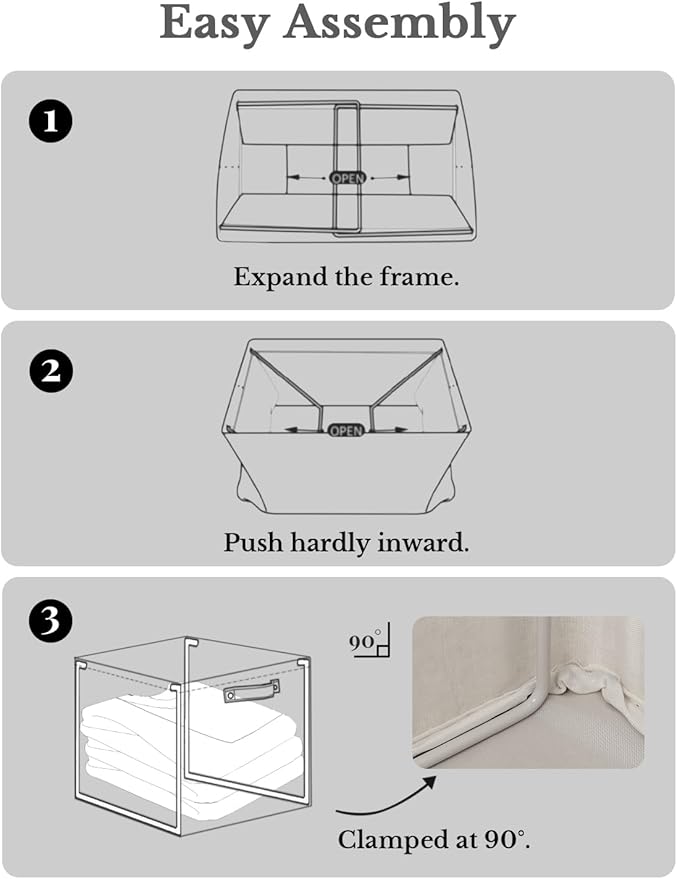 Easy Assembly

1

OPEN

Expand the frame.

2

OPEN

Push hardly inward.

3

90°

Clamped at 90°.