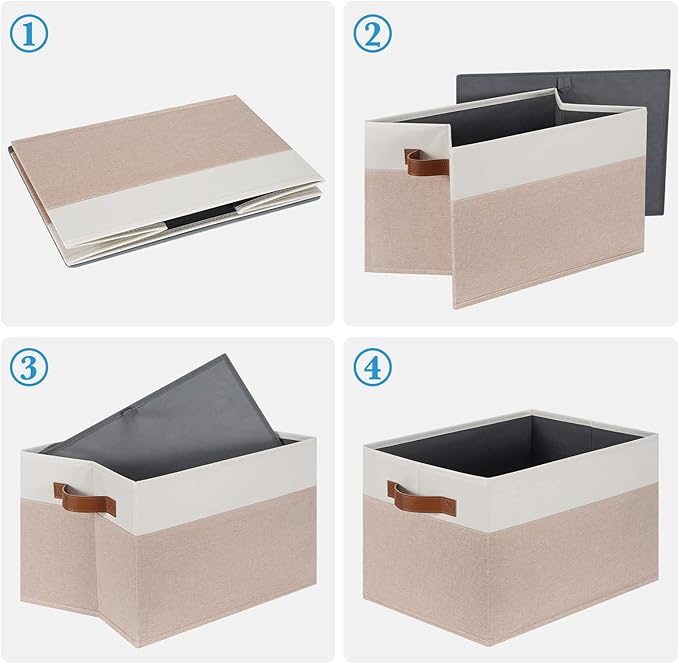 ①

②

③

④