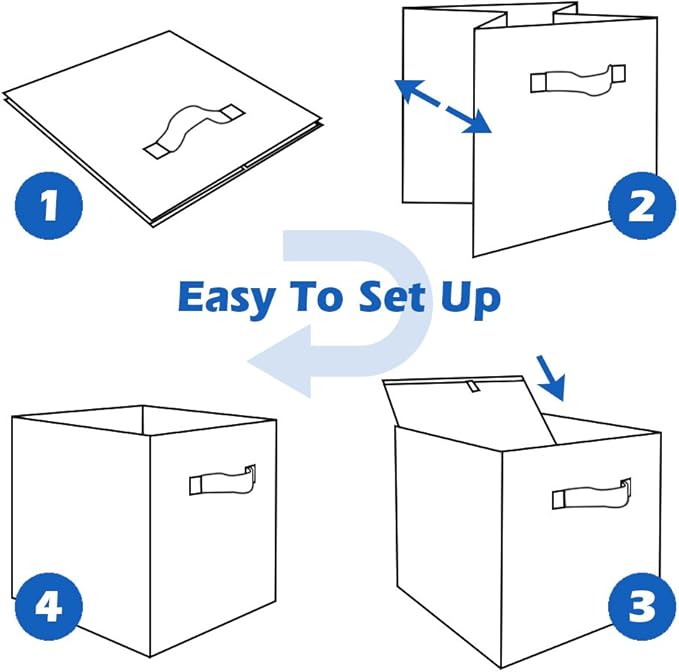 1

2

Easy To Set Up

4

3